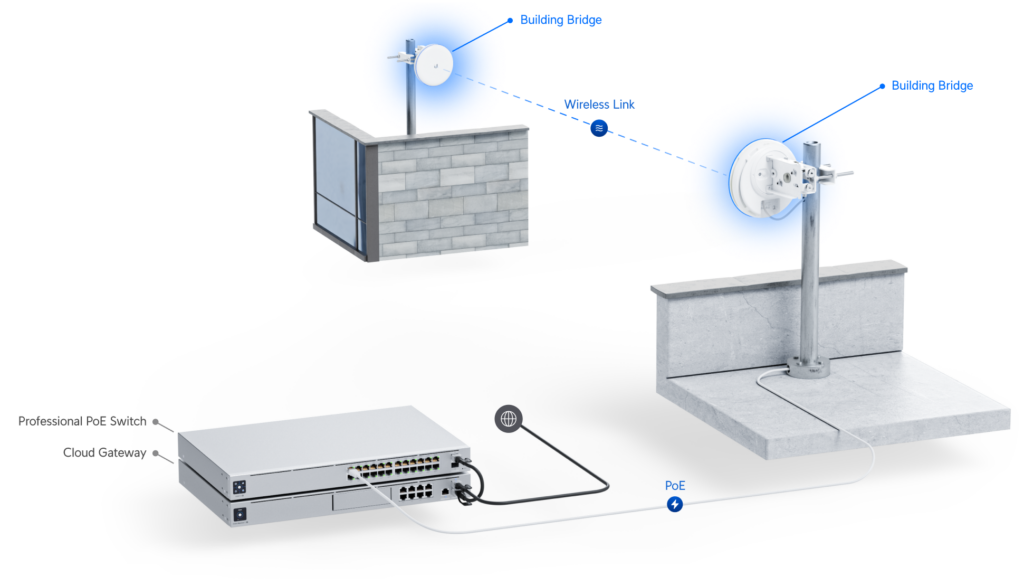 Building Bridge

Wireless Link

Building Bridge

Professional PoE Switch

Cloud Gateway

PoE